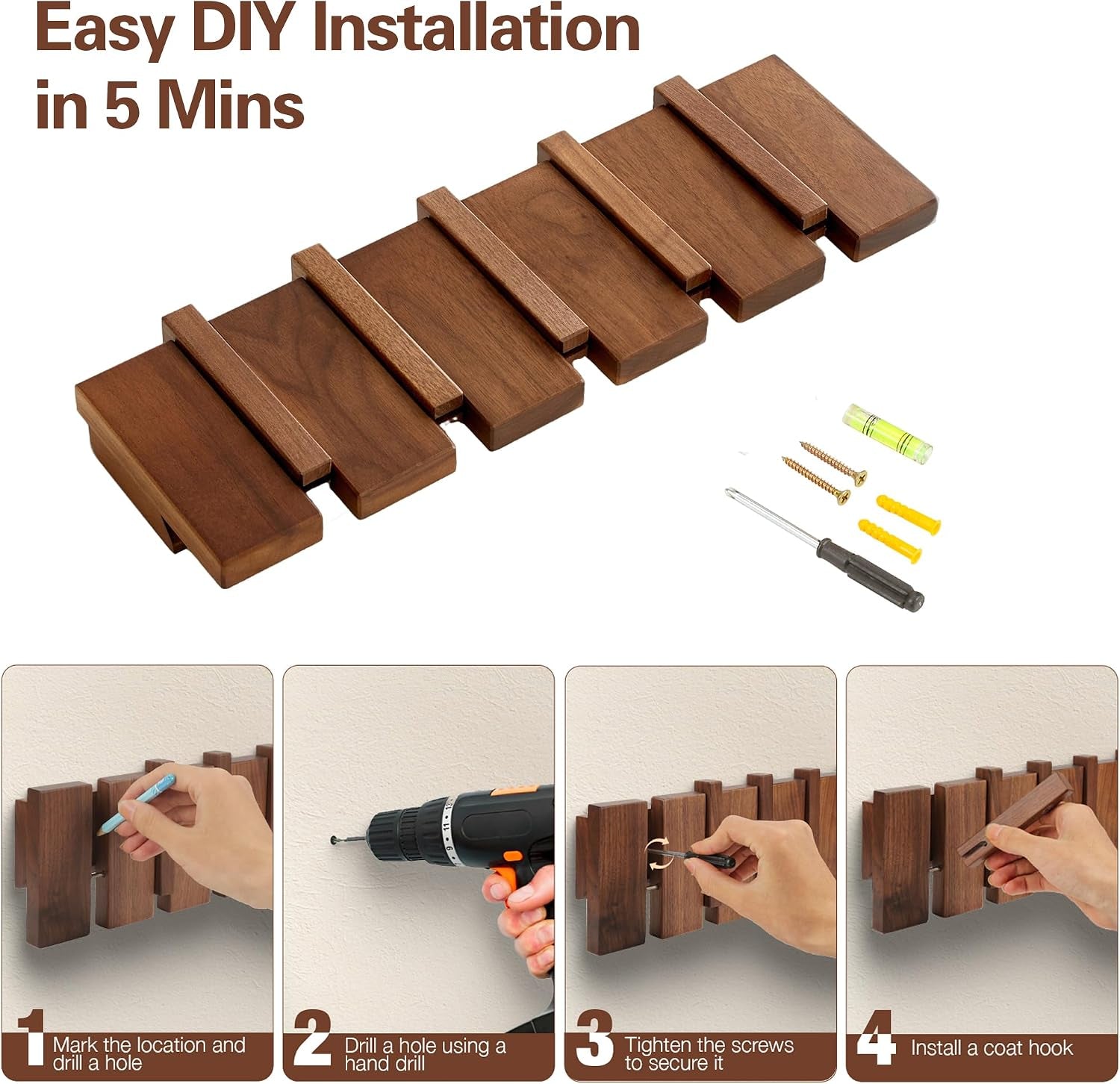 Easy DIY Installation in 5 Mins

1 Mark the location and drill a hole

2 Drill a hole using a hand drill

3 Tighten the screws to secure it

4 Install a coat hook